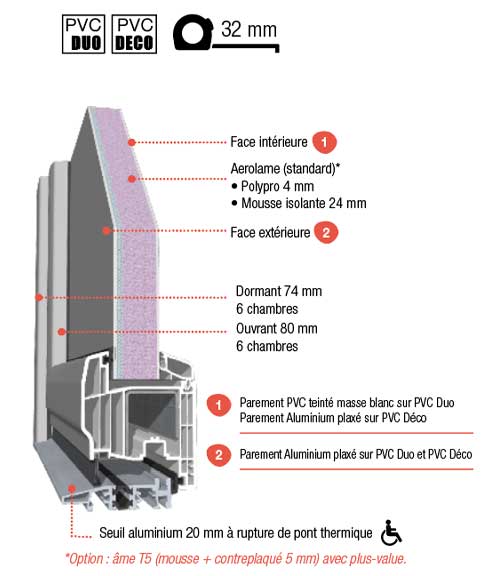 PVC DUO PVC DECO 32 mm

Face intérieure 1

Aerolame (standard)*
• Polypro 4 mm
• Mousse isolante 24 mm

Face extérieure 2

Dormant 74 mm
6 chambres

Ouvrant 80 mm
6 chambres

1 Parement PVC teinté masse blanc sur PVC Duo
Parement Aluminium plaxé sur PVC Déco

2 Parement Aluminium plaxé sur PVC Duo et PVC Déco

Seuil aluminium 20 mm à rupture de pont thermique

*Option : âme T5 (mousse + contreplaqué 5 mm) avec plus-value.