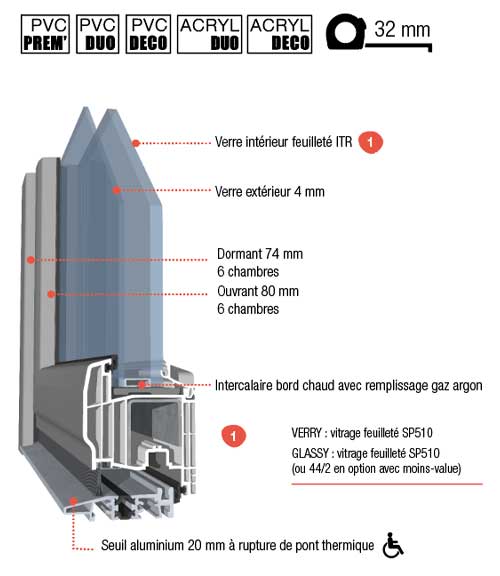 PVC PREM'

PVC DUO

PVC DECO

ACRYL DUO

ACRYL DECO

32 mm

Verre intérieur feuilleté ITR 1

Verre extérieur 4 mm

Dormant 74 mm
6 chambres

Ouvrant 80 mm
6 chambres

Intercalaire bord chaud avec remplissage gaz argon

1

VERRY : vitrage feuilleté SP510

GLASSY : vitrage feuilleté SP510
(ou 44/2 en option avec moins-value)

Seuil aluminium 20 mm à rupture de pont thermique