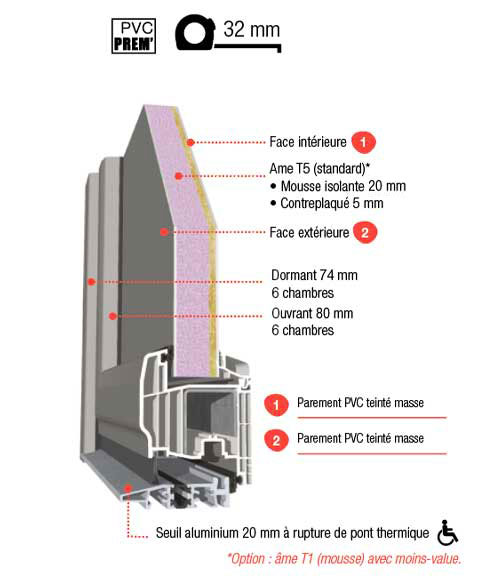 PVC PREM'

32 mm

Face intérieure 1

Ame T5 (standard)*
• Mousse isolante 20 mm
• Contreplaqué 5 mm

Face extérieure 2

Dormant 74 mm
6 chambres

Ouvrant 80 mm
6 chambres

1 Parement PVC teinté masse

2 Parement PVC teinté masse

Seuil aluminium 20 mm à rupture de pont thermique

*Option : âme T1 (mousse) avec moins-value.